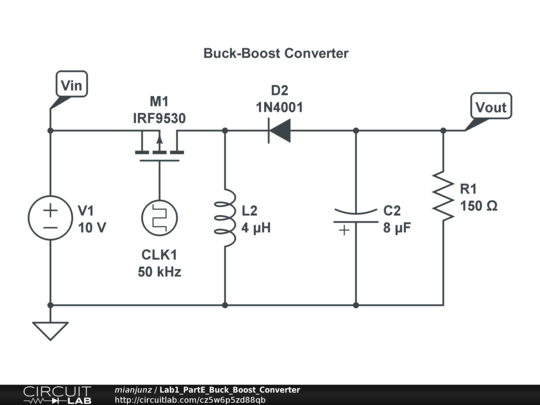 Buck-Boost Converter

Vin

M1
IRF9530

D2
1N4001

Vout

V1
10 V

CLK1
50 kHz

L2
4 µH

C2
8 µF

R1
150 Ω

CIRCUIT LAB

mianjunz / Lab1_PartE_Buck_Boost_Converter
http://circuitlab.com/cz5w6p5zd88qb