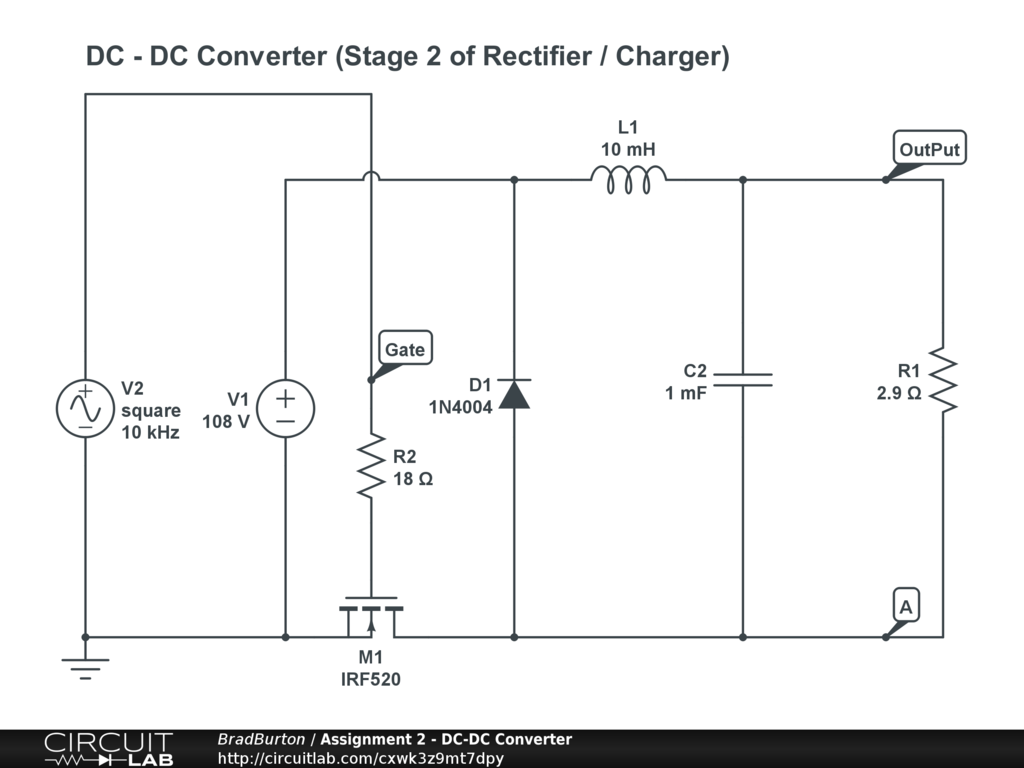 DC - DC Converter (Stage 2 of Rectifier / Charger)

L1
10 mH

OutPut

Gate

V2
square
10 kHz

V1
108 V

D1
1N4004

C2
1 mF

R1
2.9 Ω

R2
18 Ω

A

M1
IRF520

CIRCUIT LAB

BradBurton / Assignment 2 - DC-DC Converter
http://circuitlab.com/cxwk3z9mt7dpy