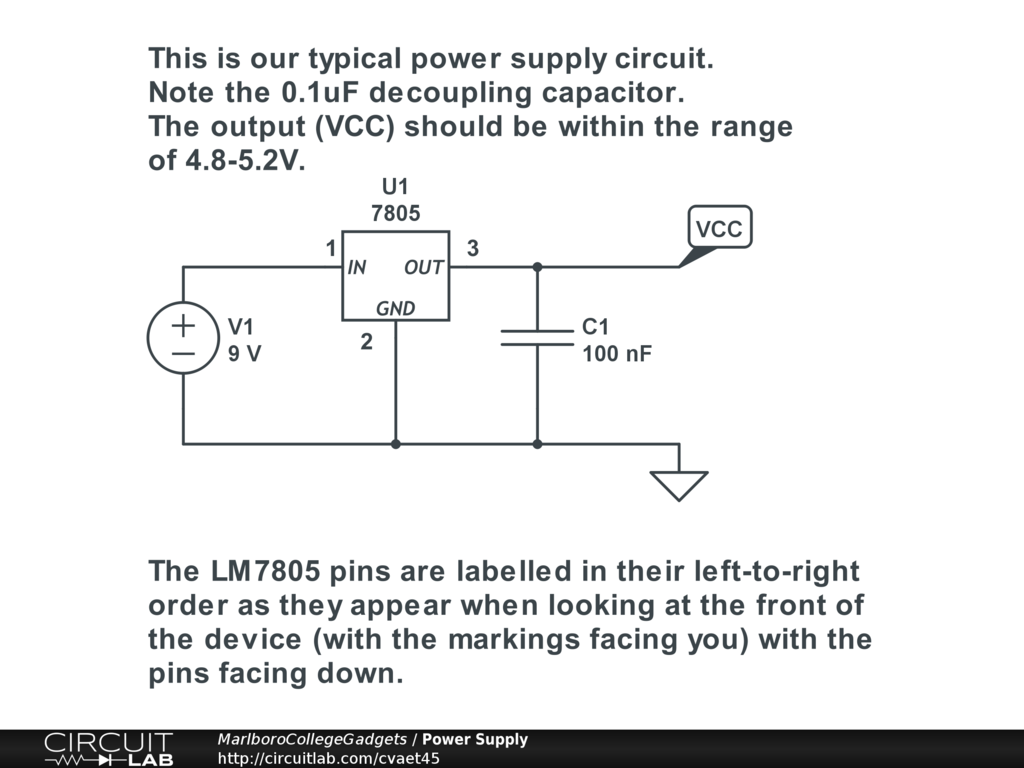 This is our typical power supply circuit.
Note the 0.1uF decoupling capacitor.
The output (VCC) should be within the range of 4.8-5.2V.

U1
7805
1
IN
OUT
3
GND
2
VCC
V1
9 V
C1
100 nF

The LM7805 pins are labelled in their left-to-right order as they appear when looking at the front of the device (with the markings facing you) with the pins facing down.

CIRCUIT LAB
MarlboroCollegeGadgets / Power Supply
http://circuitlab.com/cvaet45