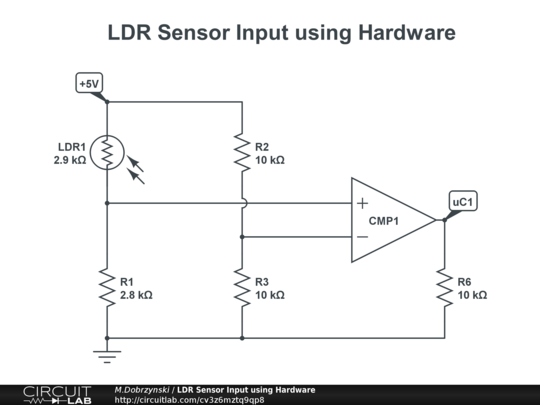 LDR Sensor Input using Hardware

+5V

LDR1
2.9 kΩ

R2
10 kΩ

+
CMP1
−

uC1

R1
2.8 kΩ

R3
10 kΩ

R6
10 kΩ

CIRCUIT LAB

M.Dobrzynski / LDR Sensor Input using Hardware
http://circuitlab.com/cv3z6mztq9qp8