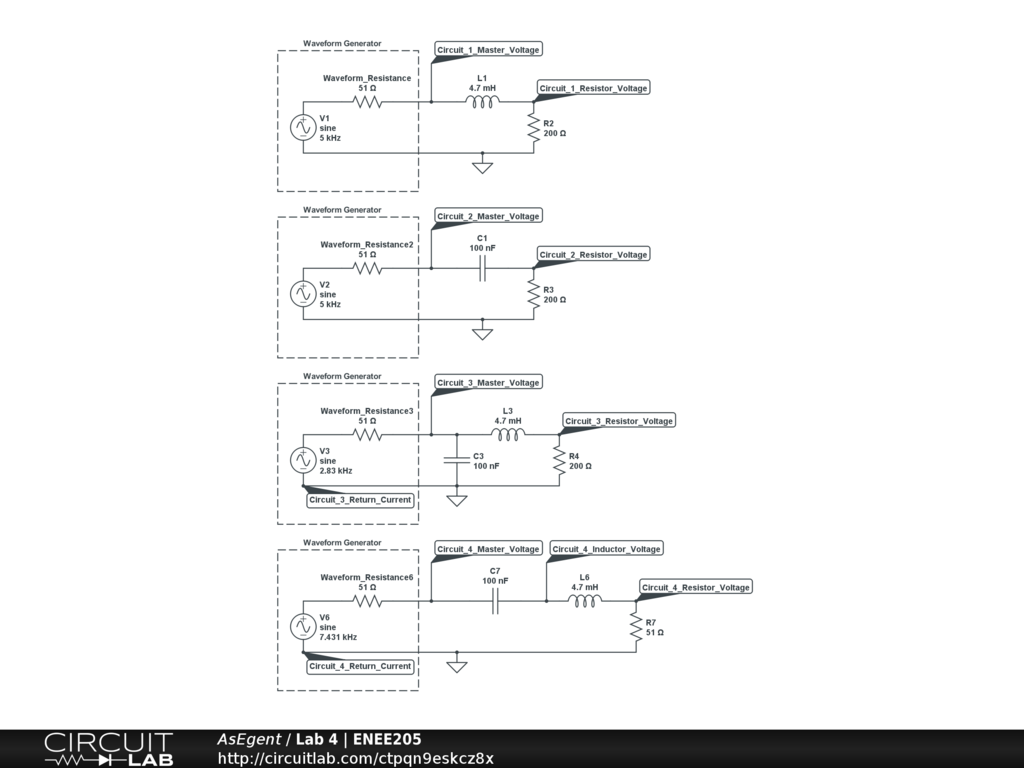 Waveform Generator
Circuit_1_Master_Voltage
Waveform_Resistance
51 Ω
L1
4.7 mH
Circuit_1_Resistor_Voltage
V1
sine
5 kHz
R2
200 Ω

Waveform Generator
Circuit_2_Master_Voltage
Waveform_Resistance2
51 Ω
C1
100 nF
Circuit_2_Resistor_Voltage
V2
sine
5 kHz
R3
200 Ω

Waveform Generator
Circuit_3_Master_Voltage
Waveform_Resistance3
51 Ω
L3
4.7 mH
Circuit_3_Resistor_Voltage
V3
sine
2.83 kHz
C3
100 nF
R4
200 Ω
Circuit_3_Return_Current

Waveform Generator
Circuit_4_Master_Voltage
Circuit_4_Inductor_Voltage
Waveform_Resistance6
51 Ω
C7
100 nF
L6
4.7 mH
Circuit_4_Resistor_Voltage
V6
sine
7.431 kHz
R7
51 Ω
Circuit_4_Return_Current

CIRCUIT LAB
AsEgent / Lab 4 | ENEE205
http://circuitlab.com/ctpqn9eskcz8x