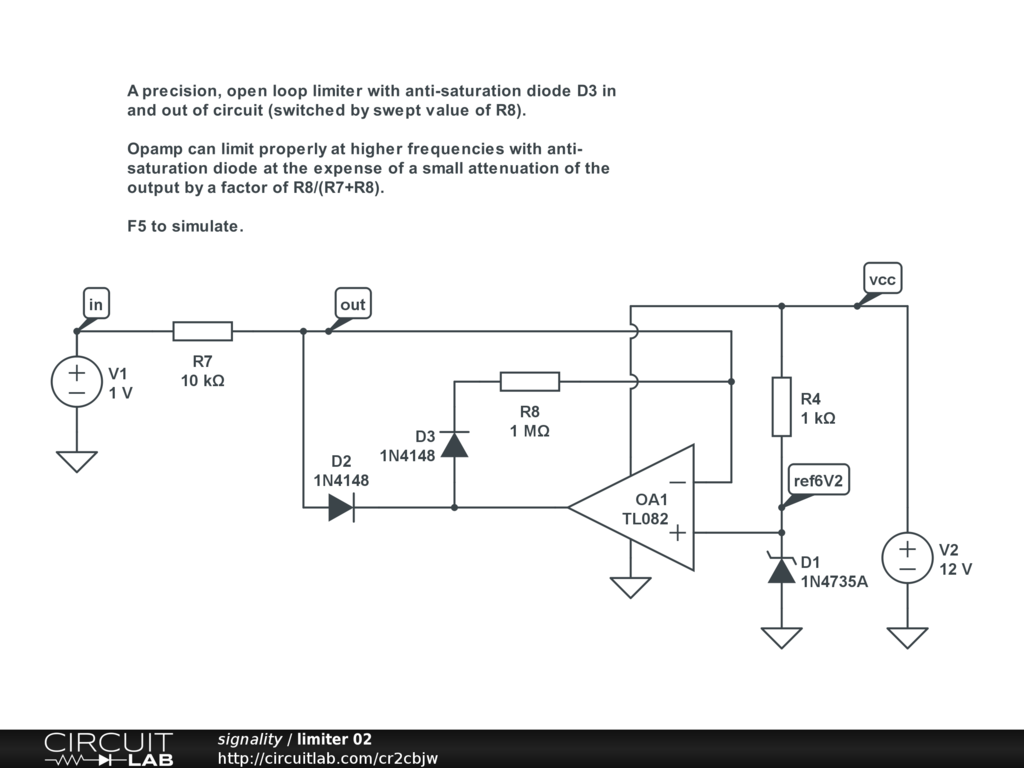 A precision, open loop limiter with anti-saturation diode D3 in and out of circuit (switched by swept value of R8).

Opamp can limit properly at higher frequencies with anti-saturation diode at the expense of a small attenuation of the output by a factor of R8/(R7+R8).

F5 to simulate.

in
out
vcc
V1
1 V
R7
10 kΩ
R8
1 MΩ
D3
1N4148
D2
1N4148
OA1
TL082
R4
1 kΩ
ref6V2
D1
1N4735A
V2
12 V

CIRCUIT LAB
signality / limiter 02
http://circuitlab.com/cr2cbjw