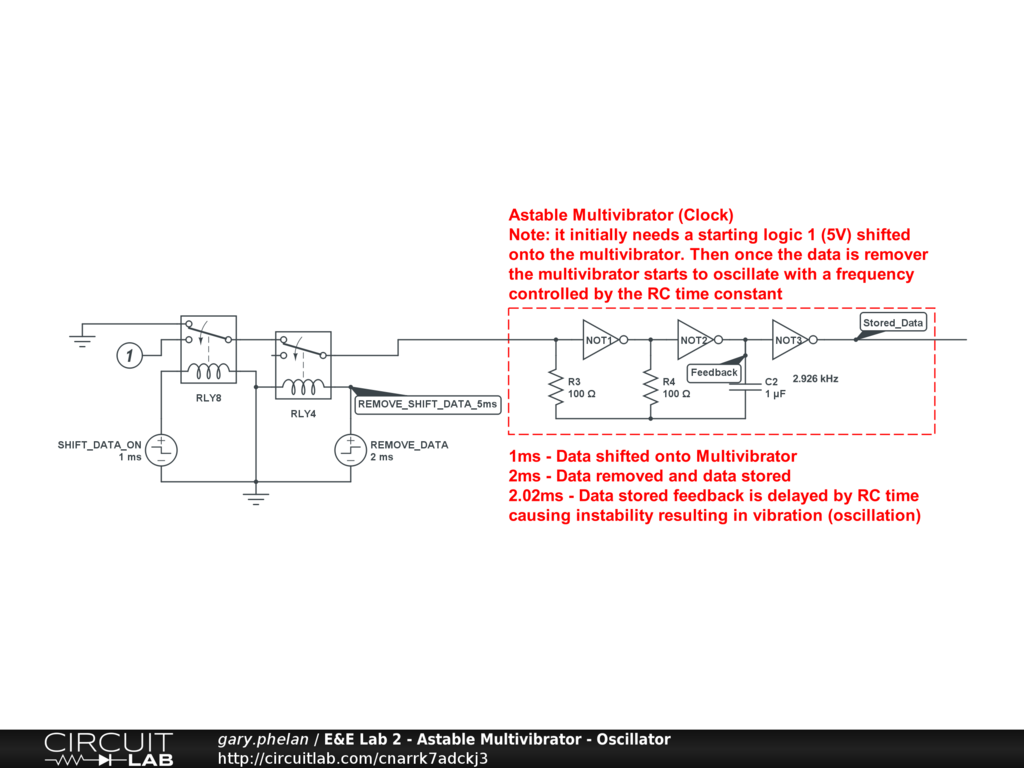 Astable Multivibrator (Clock)
Note: it initially needs a starting logic 1 (5V) shifted onto the multivibrator. Then once the data is remover the multivibrator starts to oscillate with a frequency controlled by the RC time constant

1

RLY8

RLY4

REMOVE_SHIFT_DATA_5ms

SHIFT_DATA_ON
1 ms

REMOVE_DATA
2 ms

NOT1

NOT2

NOT3

Stored_Data

Feedback

R3
100 Ω

R4
100 Ω

C2
1 µF

2.926 kHz

1ms - Data shifted onto Multivibrator
2ms - Data removed and data stored
2.02ms - Data stored feedback is delayed by RC time causing instability resulting in vibration (oscillation)

CIRCUIT LAB

gary.phelan / E&E Lab 2 - Astable Multivibrator - Oscillator
http://circuitlab.com/cnarrk7adckj3