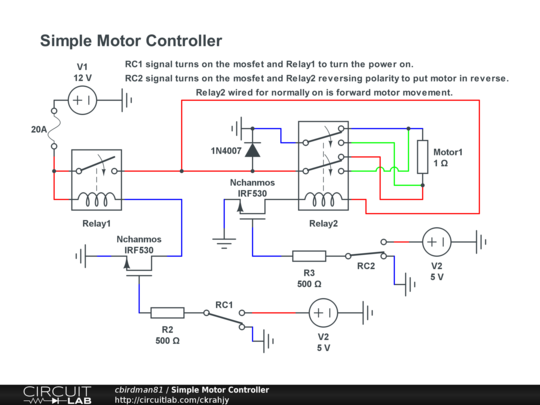 Simple Motor Controller

RC1 signal turns on the mosfet and Relay1 to turn the power on.

RC2 signal turns on the mosfet and Relay2 reversing polarity to put motor in reverse.

Relay2 wired for normally on is forward motor movement.

V1
12 V

20A

1N4007

Motor1
1 Ω

Nchanmos
IRF530

Relay1

Relay2

Nchanmos
IRF530

R3
500 Ω

RC2

V2
5 V

R2
500 Ω

RC1

V2
5 V

CIRCUIT LAB

cbirdman81 / Simple Motor Controller
http://circuitlab.com/ckrahjy