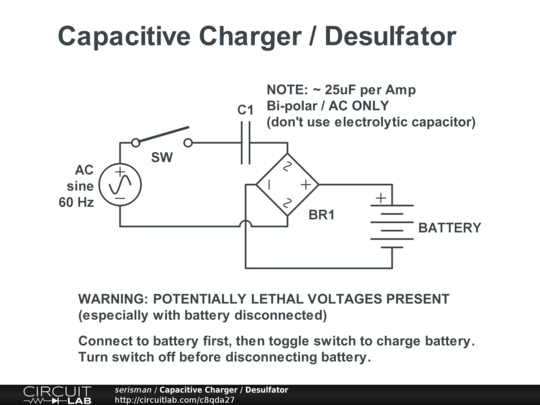 Capacitive Charger / Desulfator

NOTE: ~ 25uF per Amp
Bi-polar / AC ONLY
(don't use electrolytic capacitor)

C1

SW

AC
sine
60 Hz

+
−

~
−
+
~

BR1

+

BATTERY

WARNING: POTENTIALLY LETHAL VOLTAGES PRESENT
(especially with battery disconnected)

Connect to battery first, then toggle switch to charge battery.
Turn switch off before disconnecting battery.

CIRCUIT LAB

serisman / Capacitive Charger / Desulfator
http://circuitlab.com/c8qda27