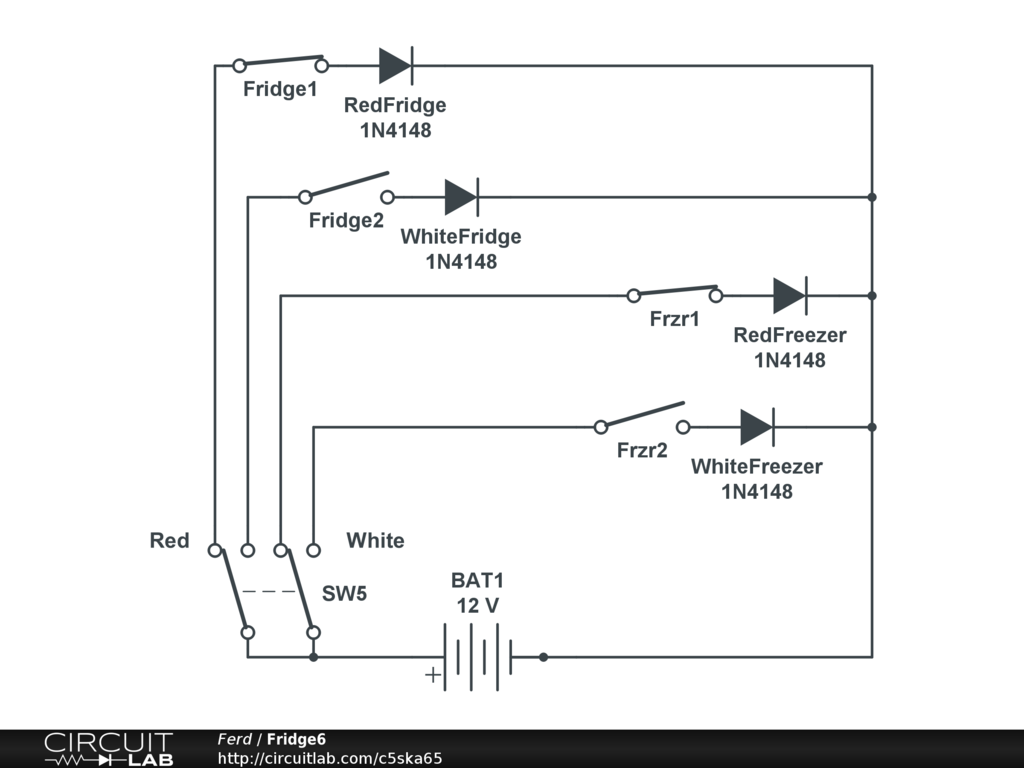 Fridge1
RedFridge
1N4148

Fridge2
WhiteFridge
1N4148

Frzr1
RedFreezer
1N4148

Frzr2
WhiteFreezer
1N4148

Red
White
SW5

BAT1
12 V
+

CIRCUIT LAB
Ferd / Fridge6
http://circuitlab.com/c5ska65