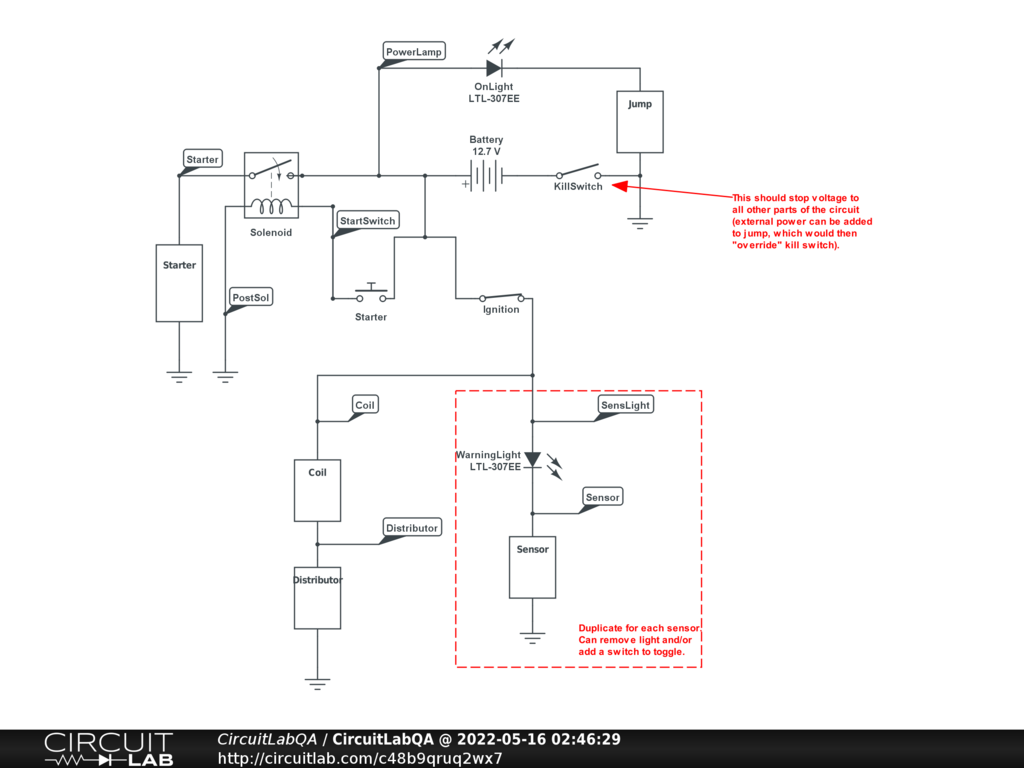 PowerLamp

OnLight
LTL-307EE

Jump

Battery
12.7 V

Starter

KillSwitch

This should stop voltage to all other parts of the circuit (external power can be added to jump, which would then "override" kill switch).

Solenoid

StartSwitch

Starter

PostSol

Starter

Ignition

Coil

SensLight

WarningLight
LTL-307EE

Coil

Sensor

Distributor

Sensor

Distributor

Duplicate for each sensor.
Can remove light and/or add a switch to toggle.

CIRCUIT LAB

CircuitLabQA / CircuitLabQA @ 2022-05-16 02:46:29
http://circuitlab.com/c48b9qruq2wx7